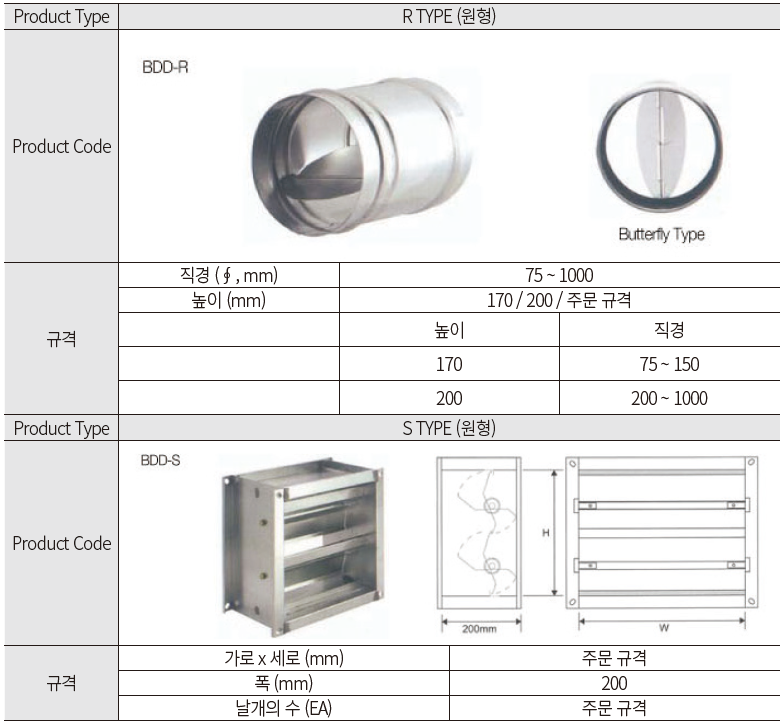 | Product Type | R TYPE (원형) | | |
|---|---|---|---|
| Product Code | BDD-R Butterfly Type | | |
| 규격 | 직경 (∮, mm) | 75 ~ 1000 | |
| | 높이 (mm) | 170 / 200 / 주문 규격 | |
| | | 높이 | 직경 |
| | | 170 | 75 ~ 150 |
| | | 200 | 200 ~ 1000 |

| Product Type | S TYPE (원형) | |
|---|---|---|
| Product Code | BDD-S H 200mm W | |
| 규격 | 가로 x 세로 (mm) | 주문 규격 |
| | 폭 (mm) | 200 |
| | 날개의 수 (EA) | 주문 규격 |