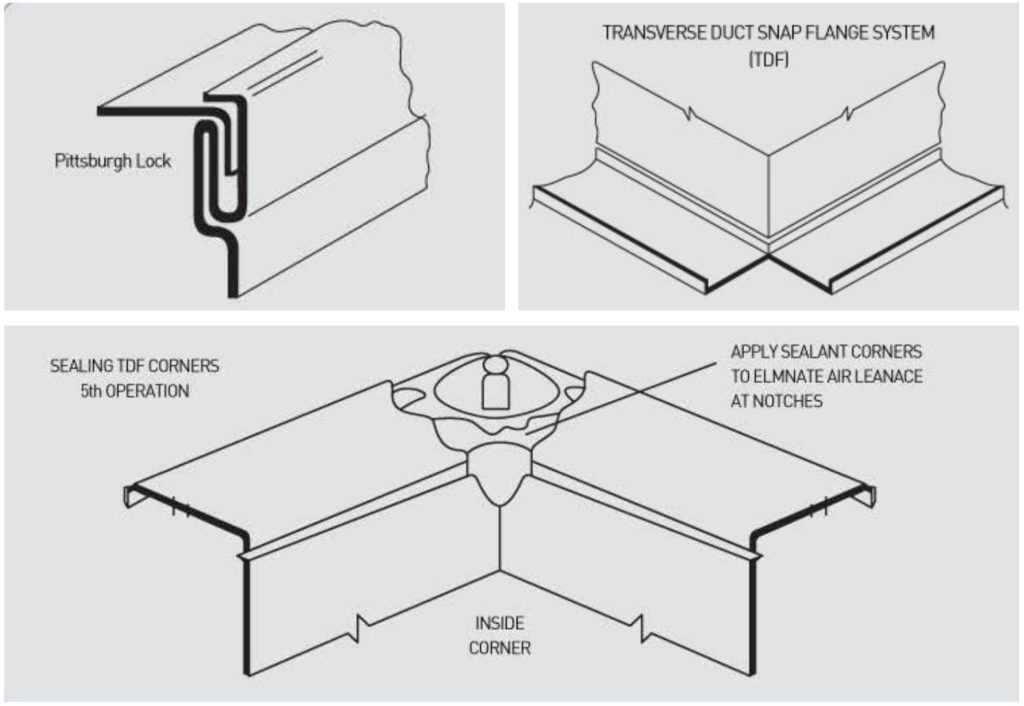 Pittsburgh Lock

TRANSVERSE DUCT SNAP FLANGE SYSTEM (TDF)

SEALING TDF CORNERS 5th OPERATION

APPLY SEALANT CORNERS TO ELMNATE AIR LEANACE AT NOTCHES

INSIDE CORNER