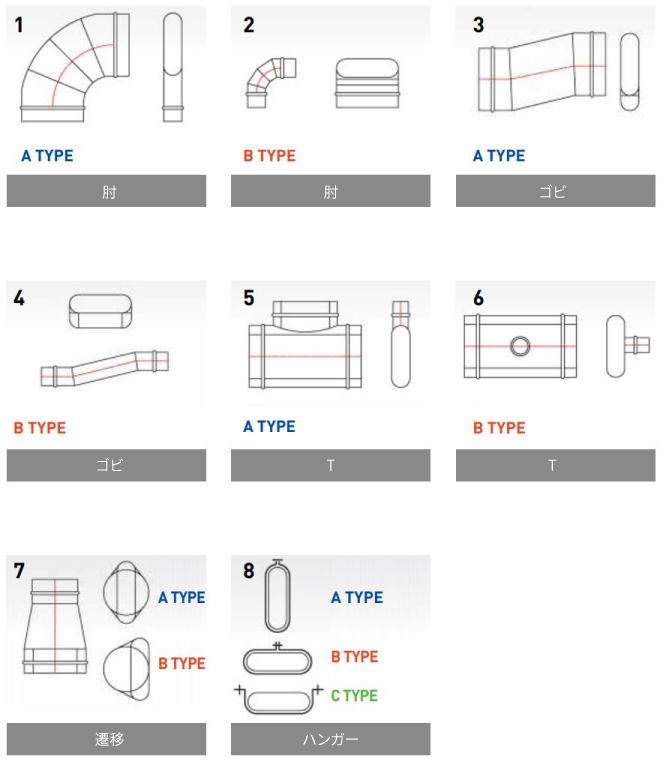 1

A TYPE

肘

2

B TYPE

肘

3

A TYPE

ゴビ

4

B TYPE

ゴビ

5

A TYPE

T

6

B TYPE

T

7

A TYPE

B TYPE

遷移

8

A TYPE

B TYPE

C TYPE

ハンガー